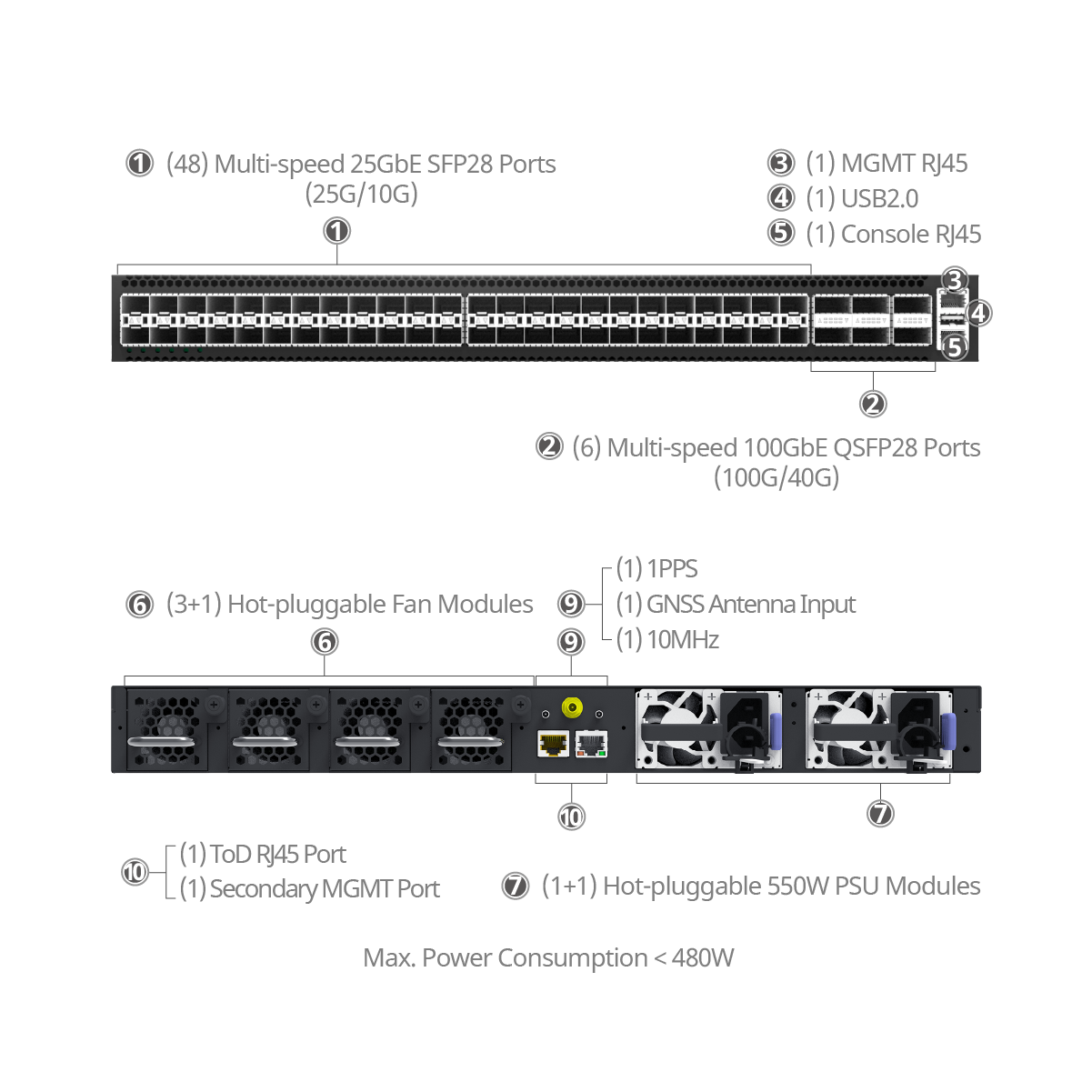 ① (48) Multi-speed 25GbE SFP28 Ports (25G/10G)

①

③ (1) MGMT RJ45
④ (1) USB2.0
⑤ (1) Console RJ45

③
④
⑤

②

② (6) Multi-speed 100GbE QSFP28 Ports (100G/40G)

⑥ (3+1) Hot-pluggable Fan Modules

⑥

⑨ (1) 1PPS
(1) GNSS Antenna Input
(1) 10MHz

⑨

⑩

⑦

⑩ (1) ToD RJ45 Port
(1) Secondary MGMT Port

⑦ (1+1) Hot-pluggable 550W PSU Modules

Max. Power Consumption < 480W